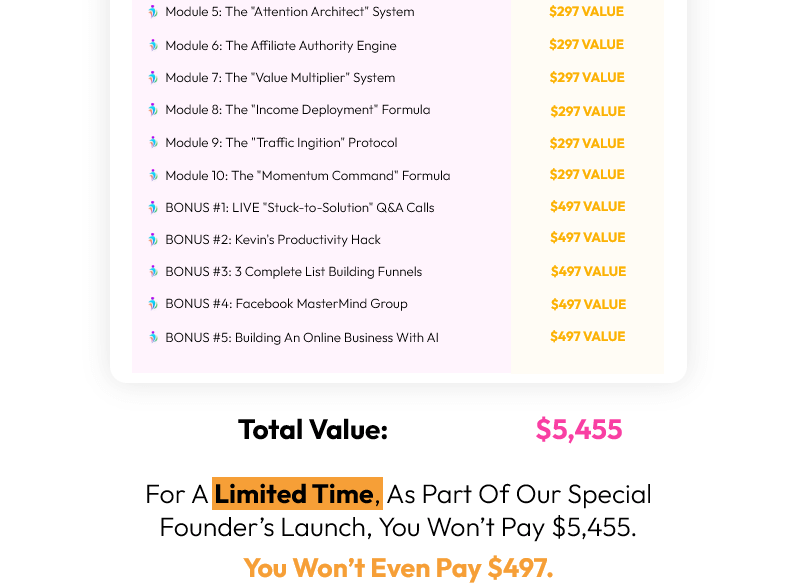 Module 5: The "Attention Architect" System $297 VALUE

Module 6: The Affiliate Authority Engine $297 VALUE

Module 7: The "Value Multiplier" System $297 VALUE

Module 8: The "Income Deployment" Formula $297 VALUE

Module 9: The "Traffic Ingition" Protocol $297 VALUE

Module 10: The "Momentum Command" Formula $297 VALUE

BONUS #1: LIVE "Stuck-to-Solution" Q&A Calls $497 VALUE

BONUS #2: Kevin's Productivity Hack $497 VALUE

BONUS #3: 3 Complete List Building Funnels $497 VALUE

BONUS #4: Facebook MasterMind Group $497 VALUE

BONUS #5: Building An Online Business With AI $497 VALUE

Total Value: $5,455

For A Limited Time, As Part Of Our Special Founder's Launch, You Won't Pay $5,455.

You Won't Even Pay $497.